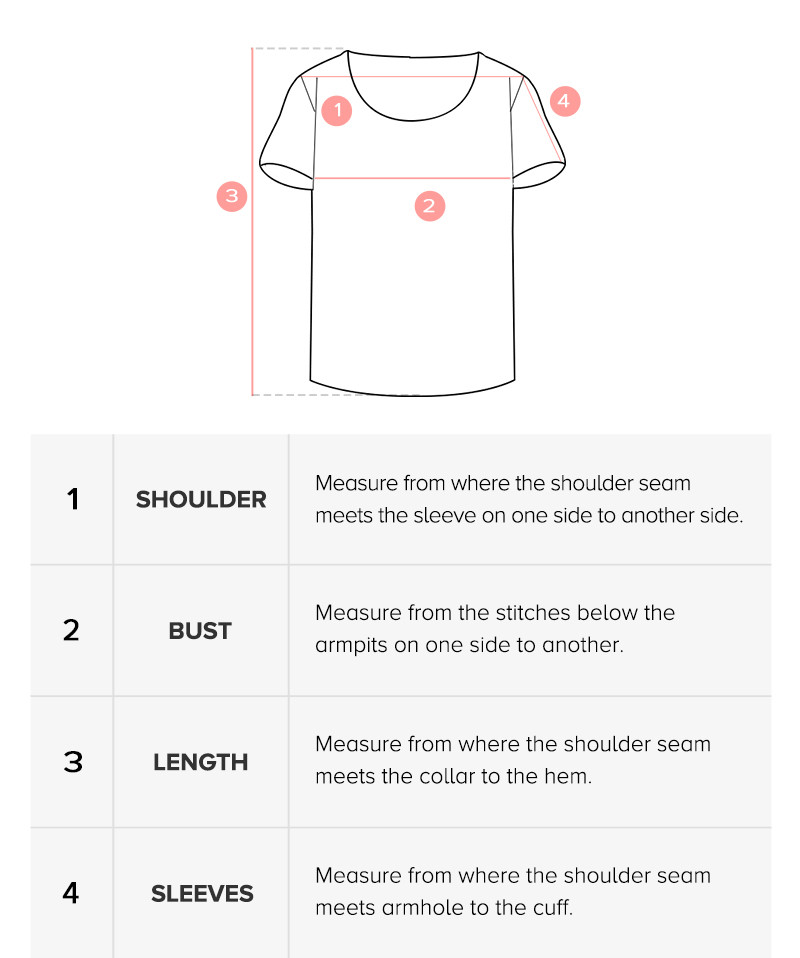 1

4

3

2

| 1 | SHOULDER | Measure from where the shoulder seam meets the sleeve on one side to another side. |
|---|---|---|
| 2 | BUST | Measure from the stitches below the armpits on one side to another. |
| 3 | LENGTH | Measure from where the shoulder seam meets the collar to the hem. |
| 4 | SLEEVES | Measure from where the shoulder seam meets armhole to the cuff. |